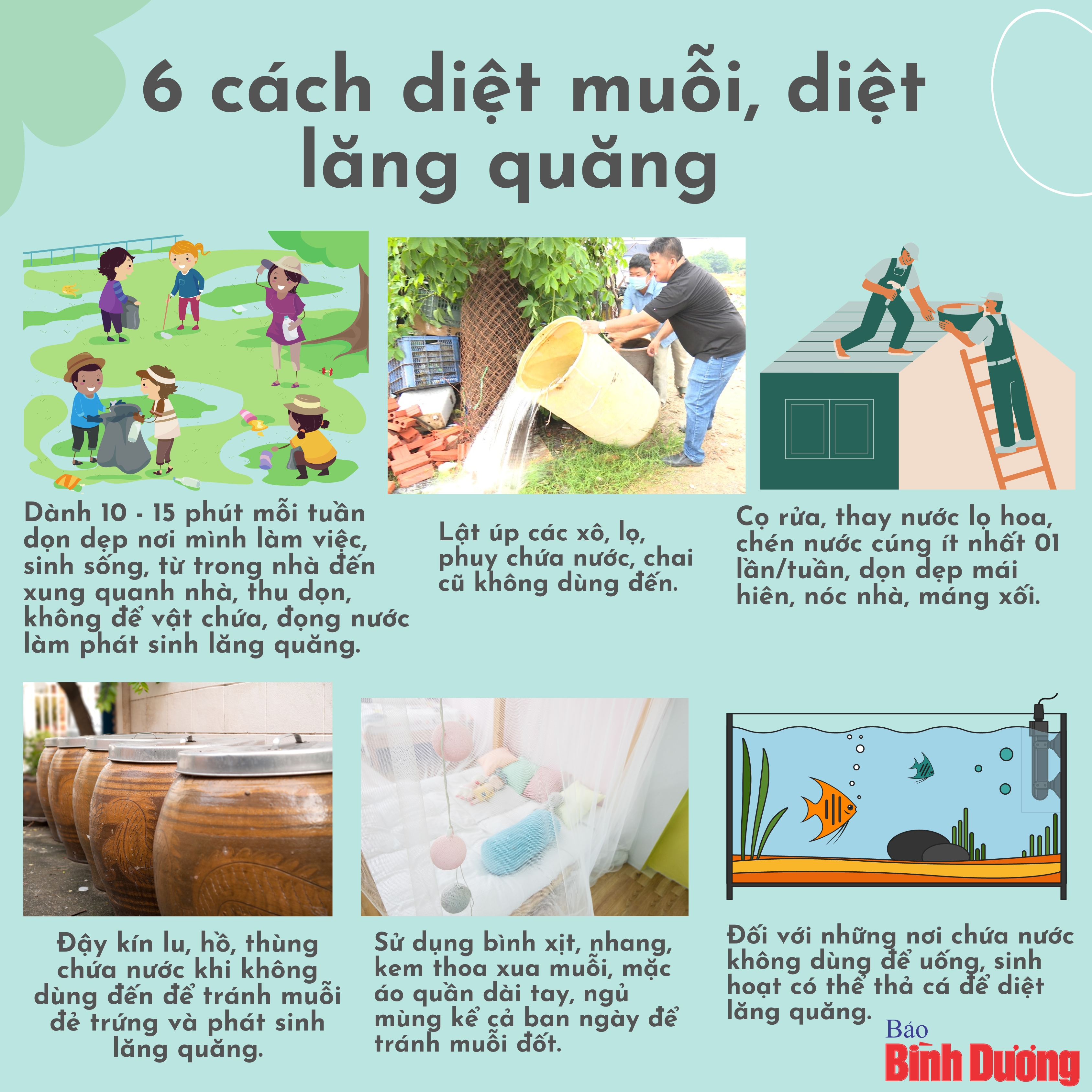 6 cách diệt muỗi, diệt lăng quăng

Dành 10 - 15 phút mỗi tuần dọn dẹp nơi mình làm việc, sinh sống, từ trong nhà đến xung quanh nhà, thu dọn, không để vật chứa, đọng nước làm phát sinh lăng quăng.

Lật úp các xô, lọ, phuy chứa nước, chai cũ không dùng đến.

Cọ rửa, thay nước lọ hoa, chén nước cúng ít nhất 01 lần/tuần, dọn dẹp mái hiên, nóc nhà, máng xối.

Đậy kín lu, hồ, thùng chứa nước khi không dùng đến để tránh muỗi đẻ trứng và phát sinh lăng quăng.

Sử dụng bình xịt, nhang, kem thoa xua muỗi, mặc áo quần dài tay, ngủ mùng kể cả ban ngày để tránh muỗi đốt.

Đối với những nơi chứa nước không dùng để uống, sinh hoạt có thể thả cá để diệt lăng quăng.

Báo Bình Dương