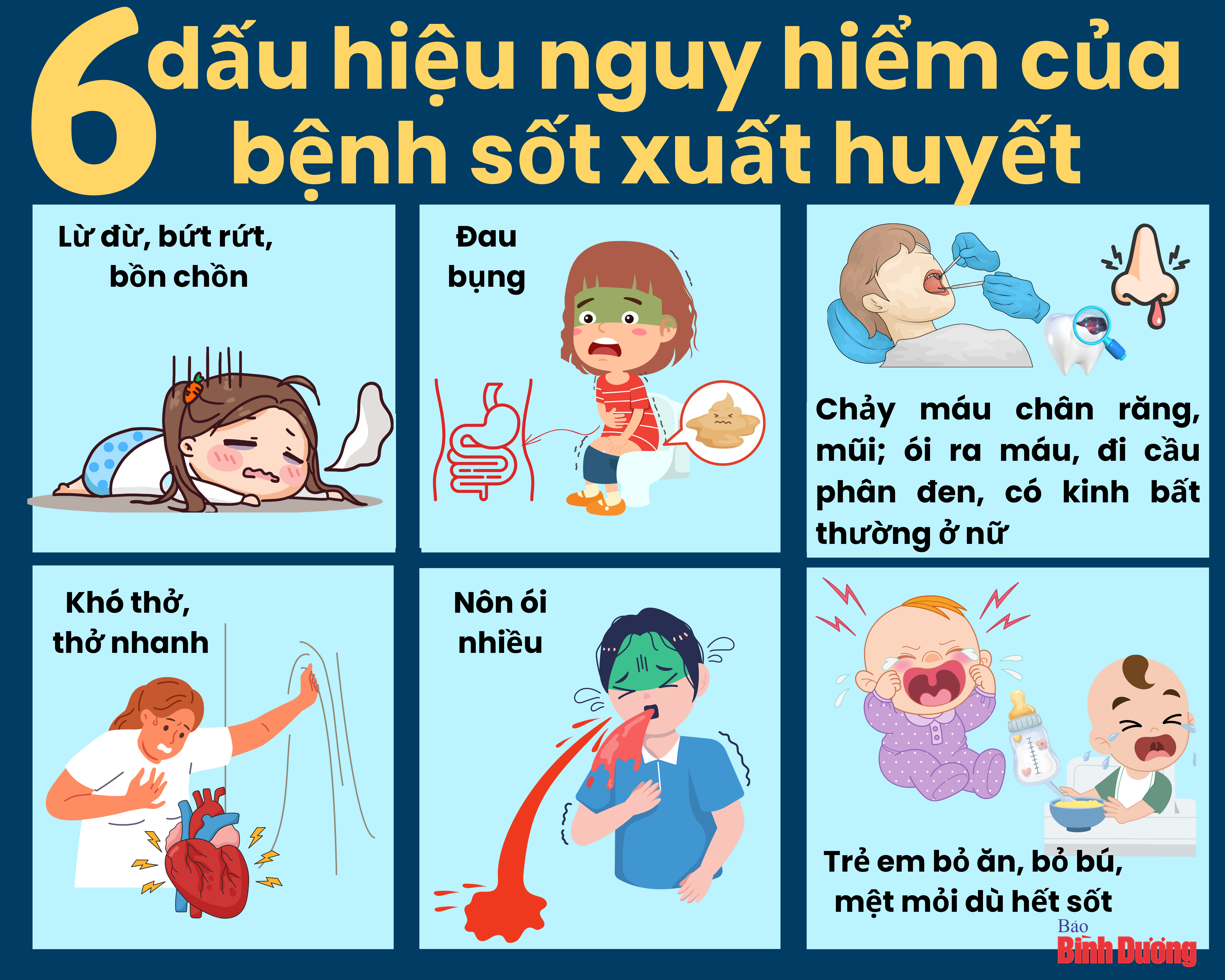 6 dấu hiệu nguy hiểm của bệnh sốt xuất huyết

Lừ đừ, bứt rứt, bồn chồn

Đau bụng

Chảy máu chân răng, mũi; ói ra máu, đi cầu phân đen, có kinh bất thường ở nữ

Khó thở, thở nhanh

Nôn ói nhiều

Trẻ em bỏ ăn, bỏ bú, mệt mỏi dù hết sốt

Báo Bình Dương