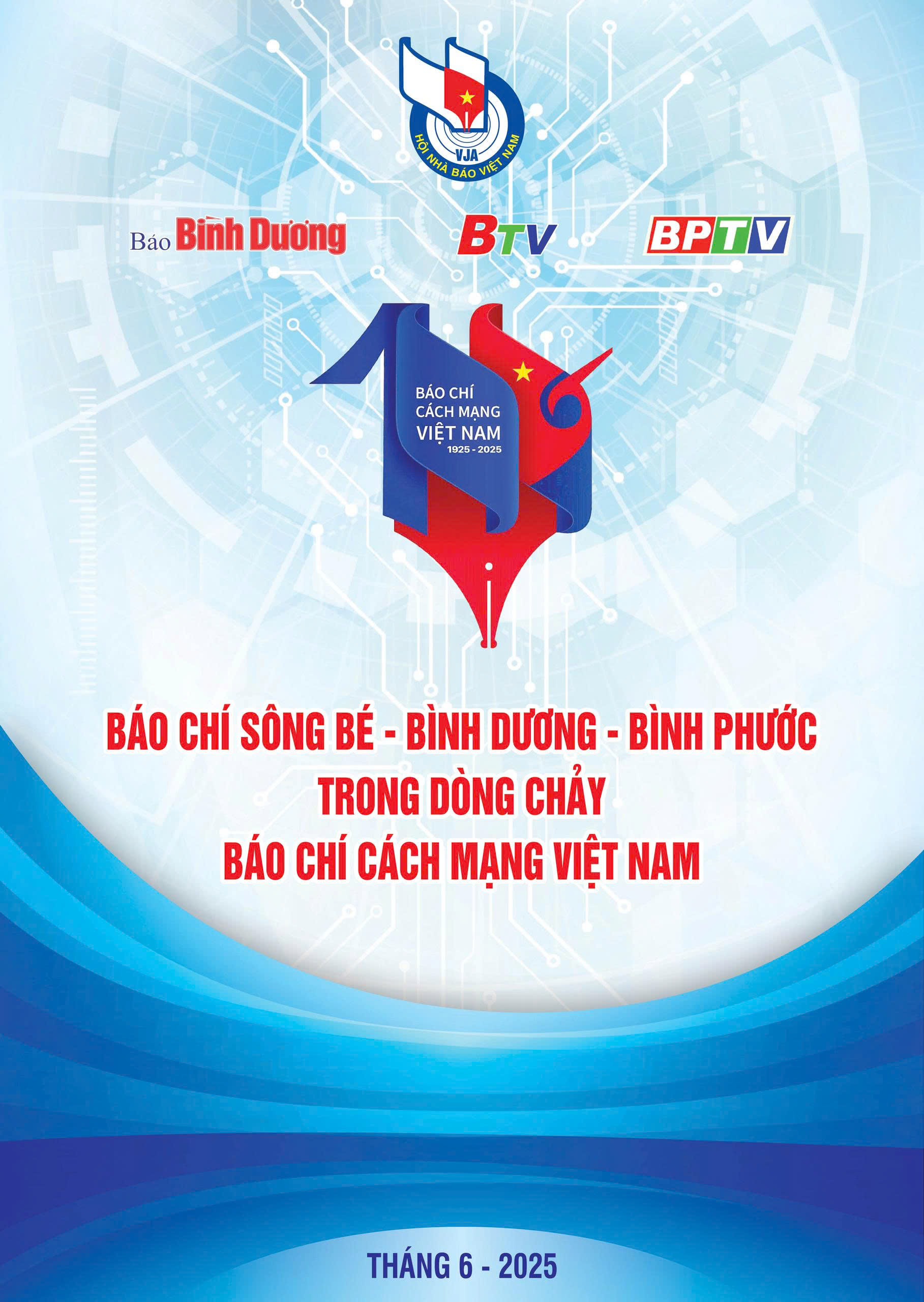 VJA
HỘI NHÀ BÁO VIỆT NAM

Báo Bình Dương

BTV

BPTV

BÁO CHÍ CÁCH MẠNG VIỆT NAM 1925 - 2025

BÁO CHÍ SÔNG BÉ - BÌNH DƯƠNG - BÌNH PHƯỚC TRONG DÒNG CHẢY BÁO CHÍ CÁCH MẠNG VIỆT NAM

THÁNG 6 - 2025