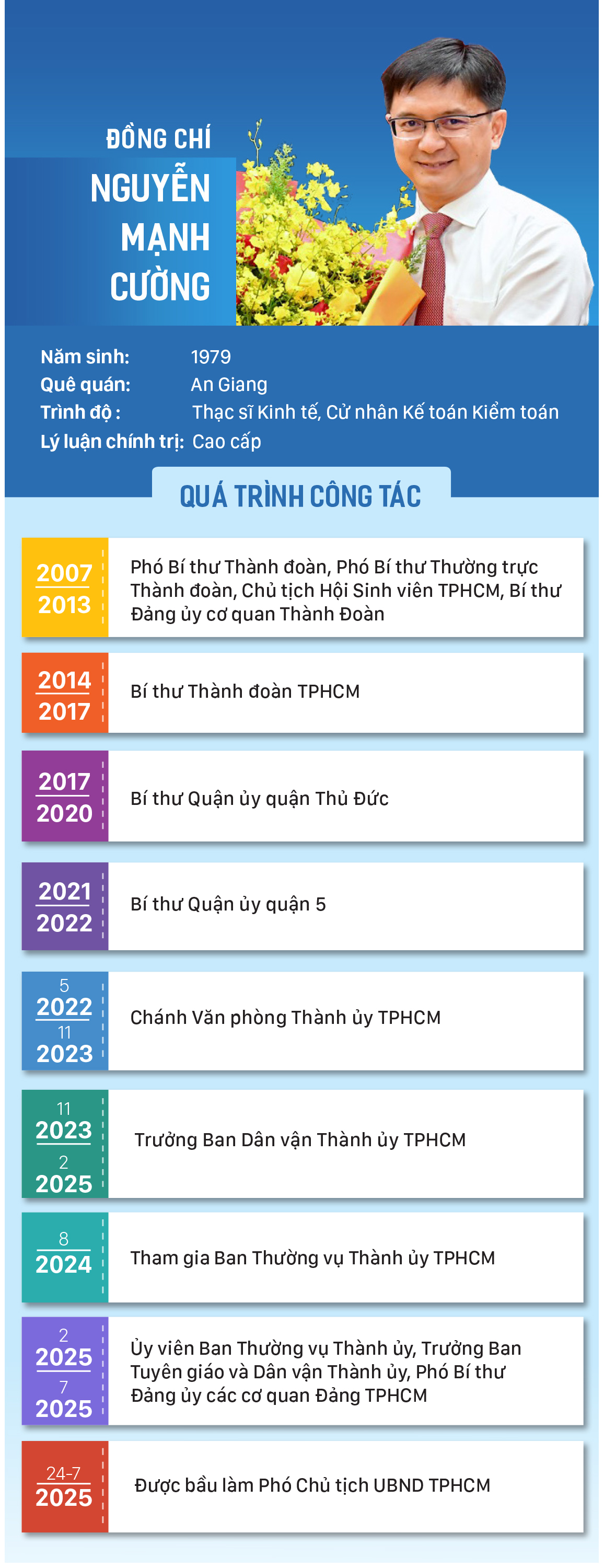 ĐỒNG CHÍ
NGUYỄN MẠNH CƯỜNG

Năm sinh: 1979
Quê quán: An Giang
Trình độ : Thạc sĩ Kinh tế, Cử nhân Kế toán Kiểm toán
Lý luận chính trị: Cao cấp

QUÁ TRÌNH CÔNG TÁC

2007
2013
Phó Bí thư Thành đoàn, Phó Bí thư Thường trực Thành đoàn, Chủ tịch Hội Sinh viên TPHCM, Bí thư Đảng ủy cơ quan Thành Đoàn

2014
2017
Bí thư Thành đoàn TPHCM

2017
2020
Bí thư Quận ủy quận Thủ Đức

2021
2022
Bí thư Quận ủy quận 5

5
2022
11
2023
Chánh Văn phòng Thành ủy TPHCM

11
2023
2
2025
Trưởng Ban Dân vận Thành ủy TPHCM

8
2024
Tham gia Ban Thường vụ Thành ủy TPHCM

2
2025
7
2025
Ủy viên Ban Thường vụ Thành ủy, Trưởng Ban Tuyên giáo và Dân vận Thành ủy, Phó Bí thư Đảng ủy các cơ quan Đảng TPHCM

24-7
2025
Được bầu làm Phó Chủ tịch UBND TPHCM